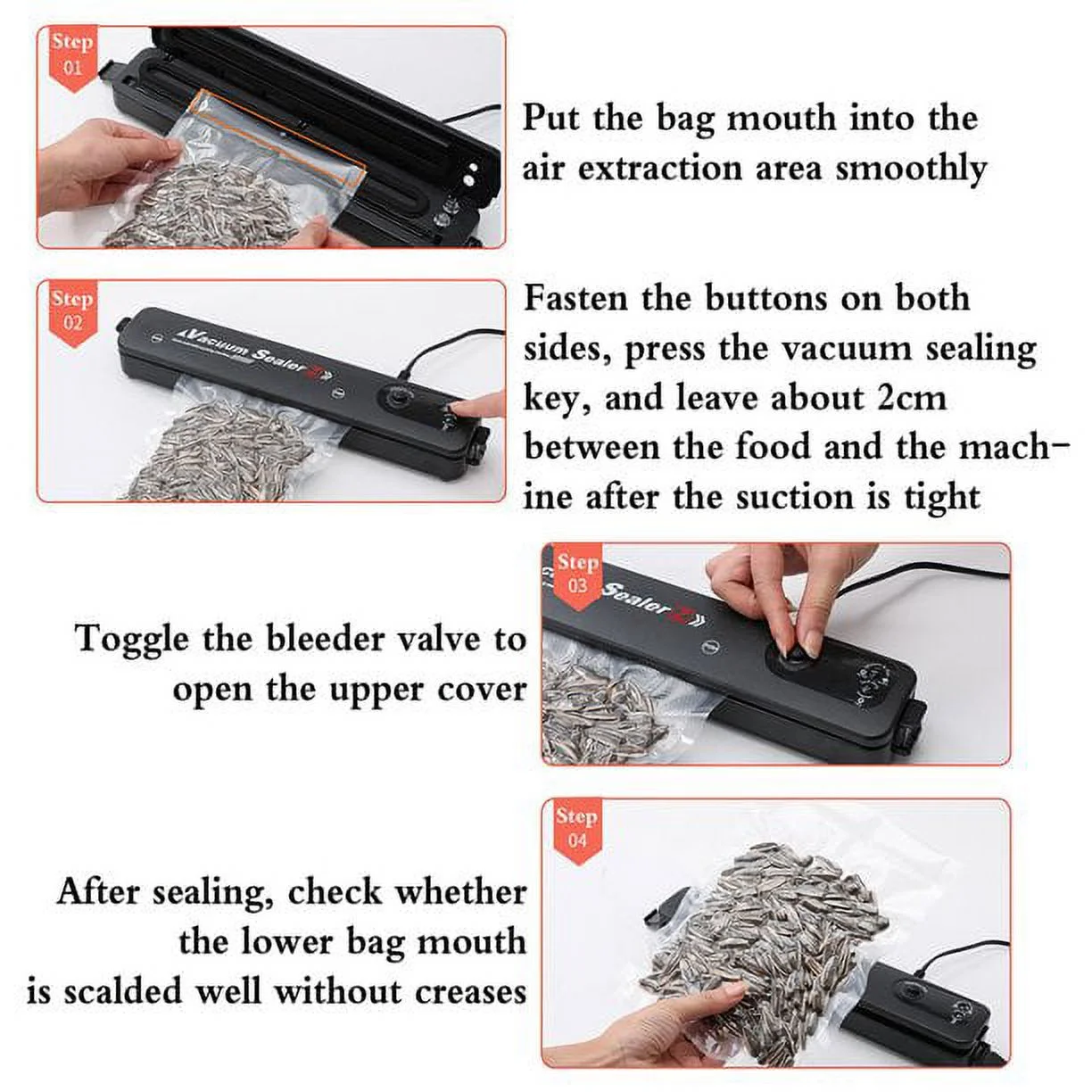 Step 01

Put the bag mouth into the air extraction area smoothly

Step 02

Vacuum Sealer Z

Fasten the buttons on both sides, press the vacuum sealing key, and leave about 2cm between the food and the machine after the suction is tight

Step 03

Sealer Z

Toggle the bleeder valve to open the upper cover

Step 04

After sealing, check whether the lower bag mouth is scalded well without creases