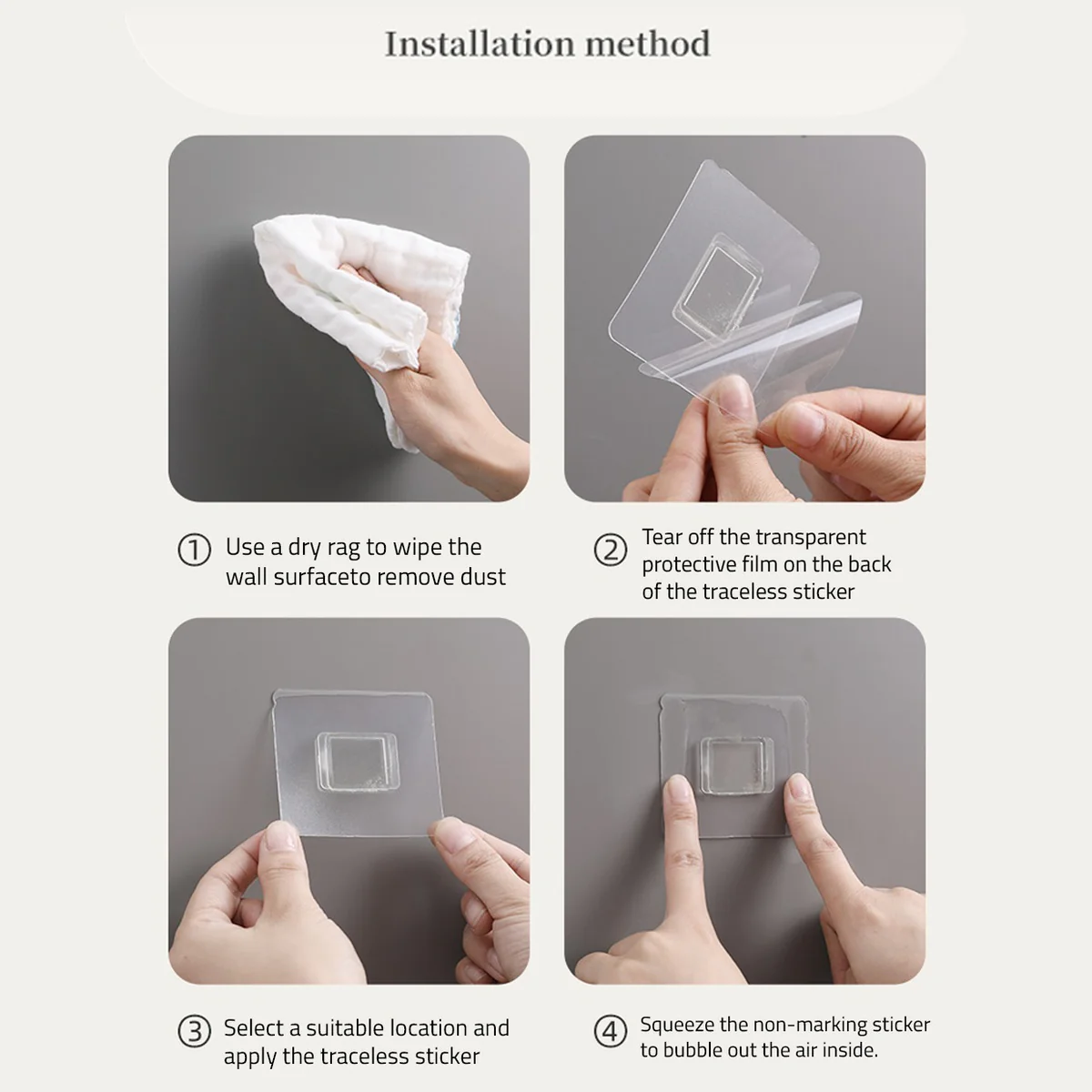 Installation method

① Use a dry rag to wipe the wall surfaceto remove dust

② Tear off the transparent protective film on the back of the traceless sticker

③ Select a suitable location and apply the traceless sticker

④ Squeeze the non-marking sticker to bubble out the air inside.