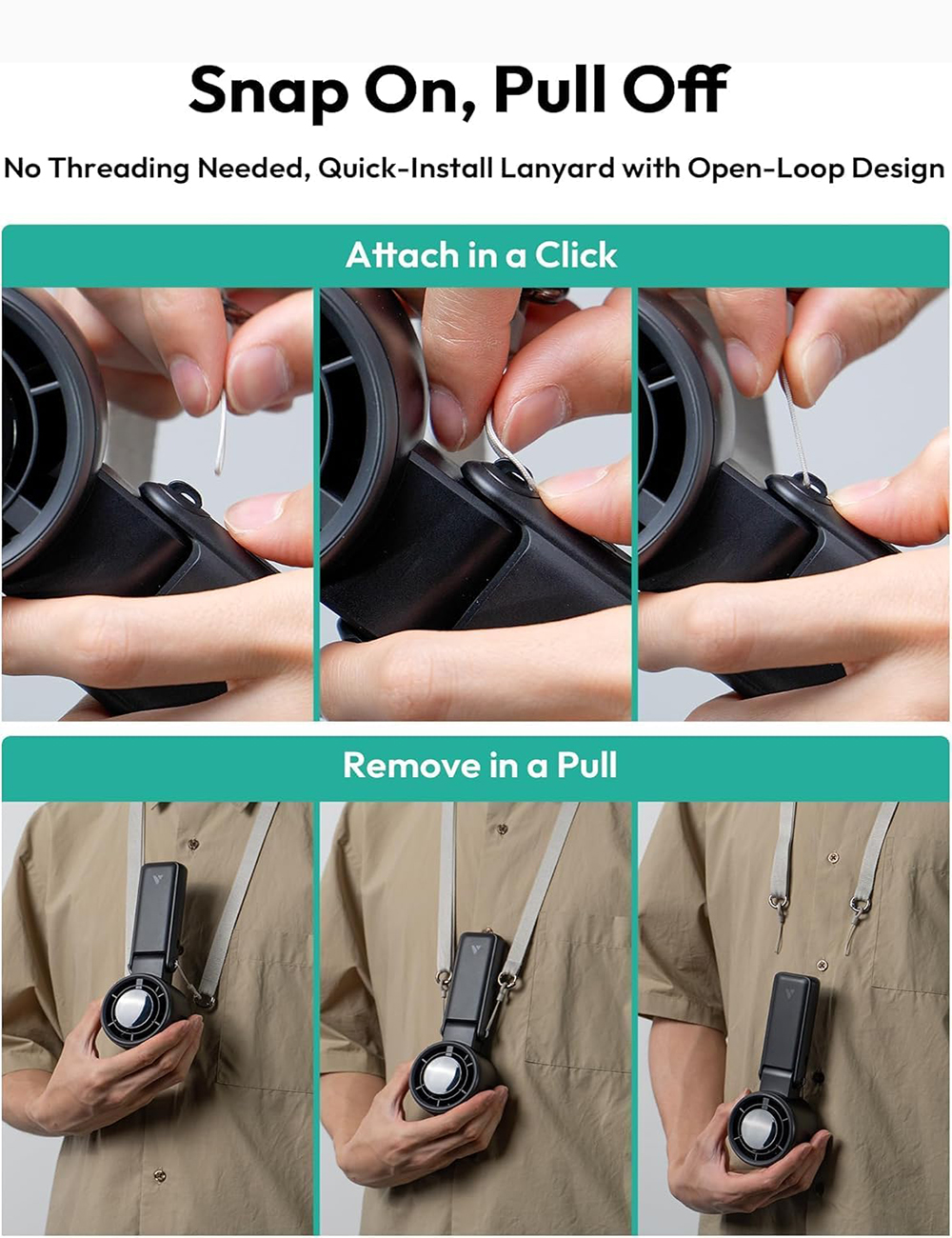 Snap On, Pull Off

No Threading Needed, Quick-Install Lanyard with Open-Loop Design

Attach in a Click

Remove in a Pull